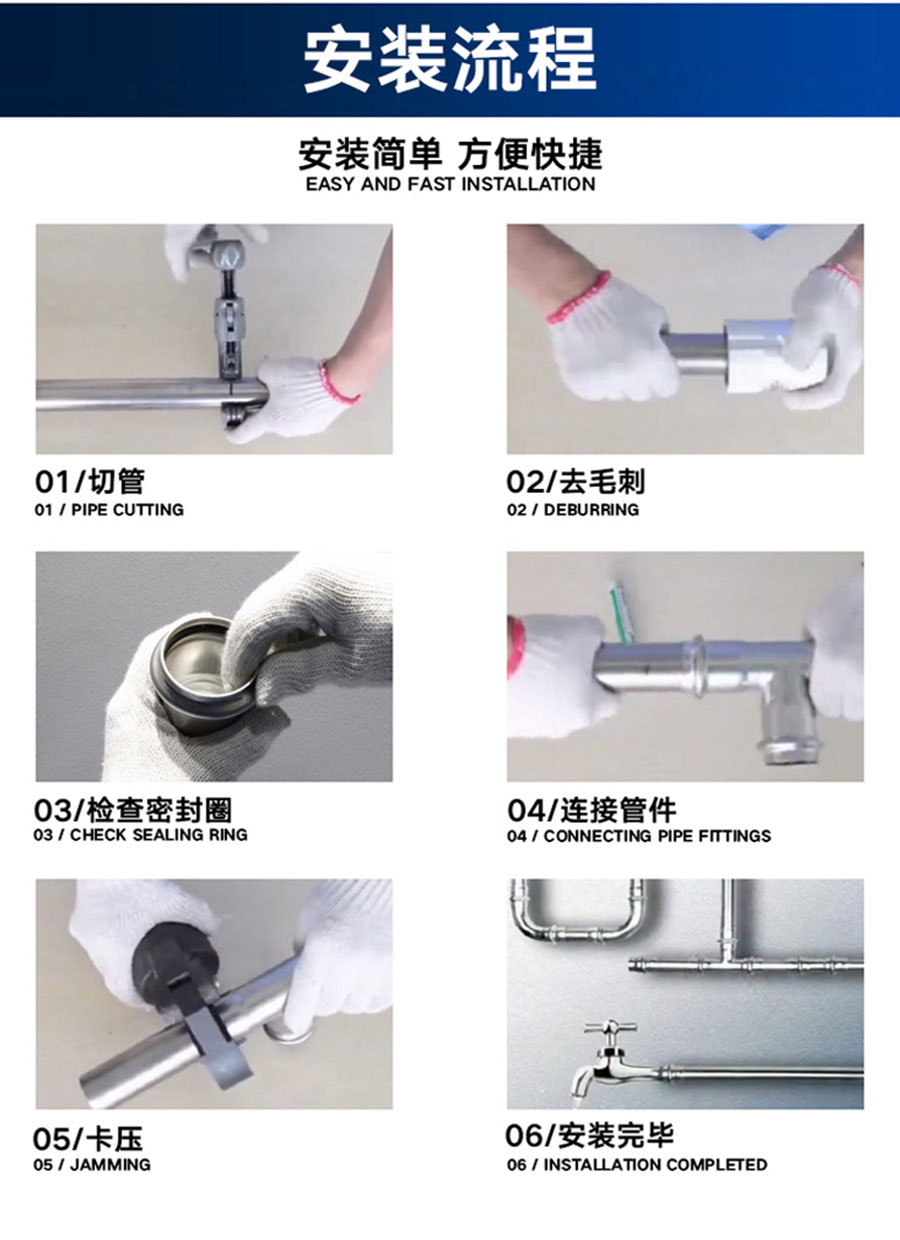 安装流程

安装简单 方便快捷
EASY AND FAST INSTALLATION

01/切管
01 / PIPE CUTTING

02/去毛刺
02 / DEBURRING

03/检查密封圈
03 / CHECK SEALING RING

04/连接管件
04 / CONNECTING PIPE FITTINGS

05/卡压
05 / JAMMING

06/安装完毕
06 / INSTALLATION COMPLETED