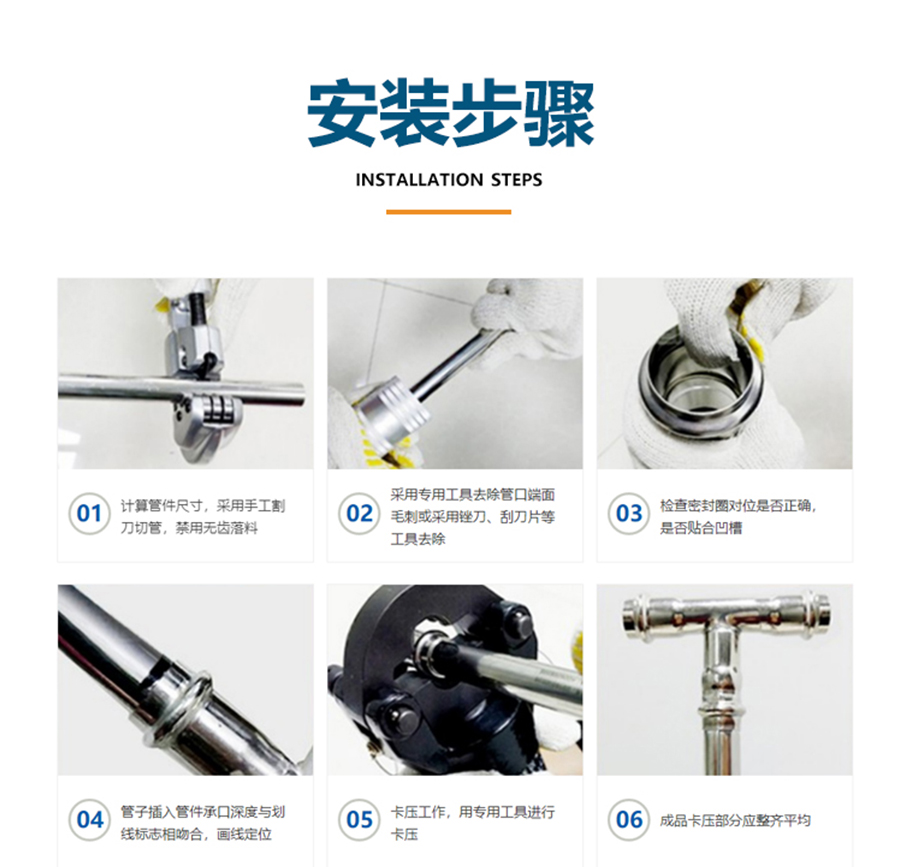 安装步骤

INSTALLATION STEPS

01 计算管件尺寸，采用手工割刀切管，禁用无齿落料

02 采用专用工具去除管口端面毛刺或采用锉刀、刮刀片等工具去除

03 检查密封圈对位是否正确，是否贴合凹槽

04 管子插入管件承口深度与划线标志相吻合，画线定位

05 卡压工作，用专用工具进行卡压

06 成品卡压部分应整齐平均